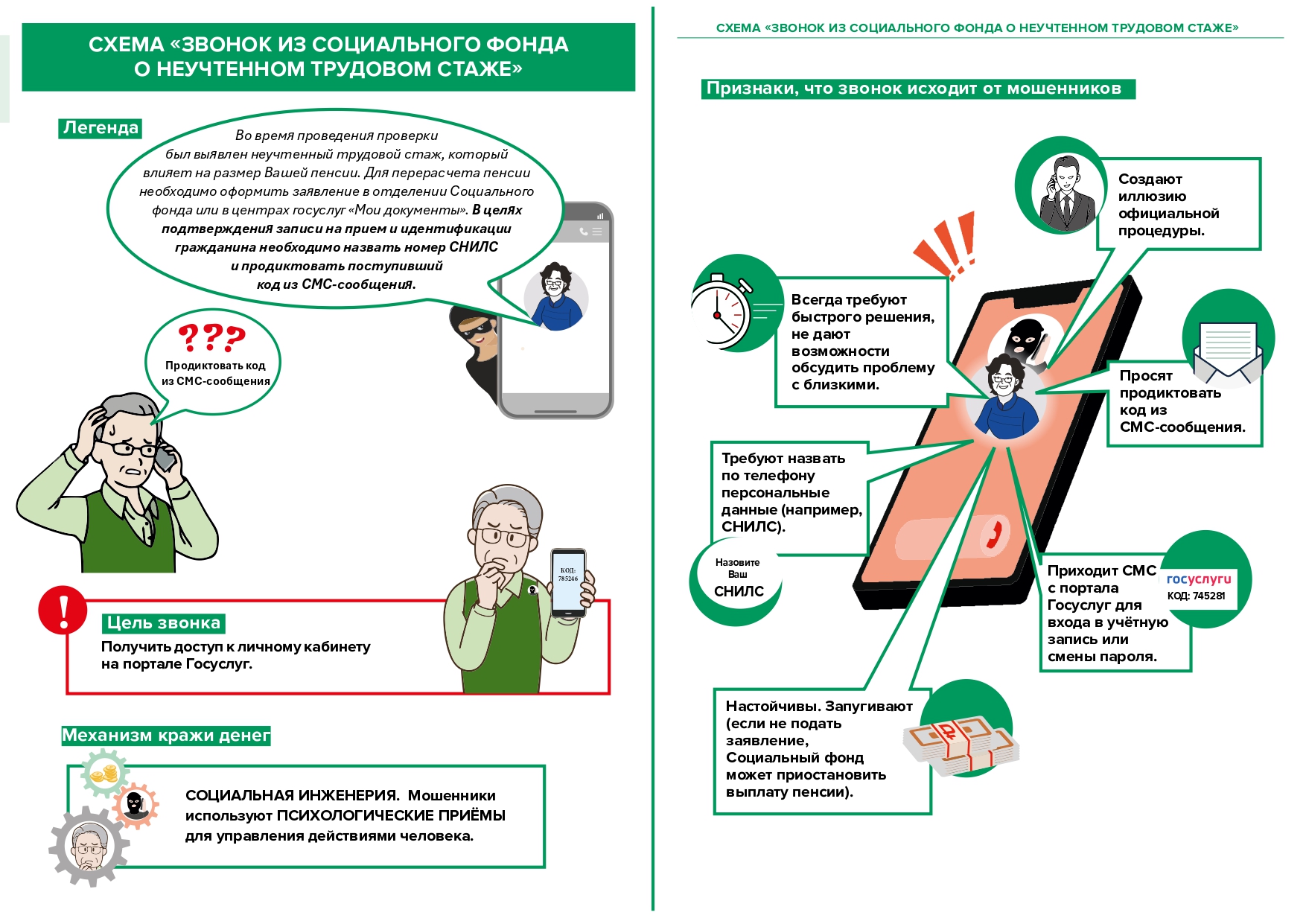 СХЕМА «ЗВОНОК ИЗ СОЦИАЛЬНОГО ФОНДА О НЕУЧТЕННОМ ТРУДОВОМ СТАЖЕ»

Легенда

Во время проведения проверки был выявлен неучтенный трудовой стаж, который влияет на размер Вашей пенсии. Для перерасчета пенсии необходимо оформить заявление в отделении Социального фонда или в центрах госуслуг «Мои документы». В целях подтверждения записи на прием и идентификации гражданина необходимо назвать номер СНИЛС и продиктовать поступивший код из СМС-сообщения.

???
Продиктовать код из СМС-сообщения

КОД: 785246

Цель звонка
Получить доступ к личному кабинету на портале Госуслуг.

Механизм кражи денег

СОЦИАЛЬНАЯ ИНЖЕНЕРИЯ. Мошенники используют ПСИХОЛОГИЧЕСКИЕ ПРИЁМЫ для управления действиями человека.

СХЕМА «ЗВОНОК ИЗ СОЦИАЛЬНОГО ФОНДА О НЕУЧТЕННОМ ТРУДОВОМ СТАЖЕ»

Признаки, что звонок исходит от мошенников

Создают иллюзию официальной процедуры.

Всегда требуют быстрого решения, не дают возможности обсудить проблему с близкими.

Просят продиктовать код из СМС-сообщения.

Требуют назвать по телефону персональные данные (например, СНИЛС).

Назовите Ваш СНИЛС

Приходит СМС с портала Госуслуг для входа в учётную запись или смены пароля.

госуслуги
КОД: 745281

Настойчивы. Запугивают (если не подать заявление, Социальный фонд может приостановить выплату пенсии).